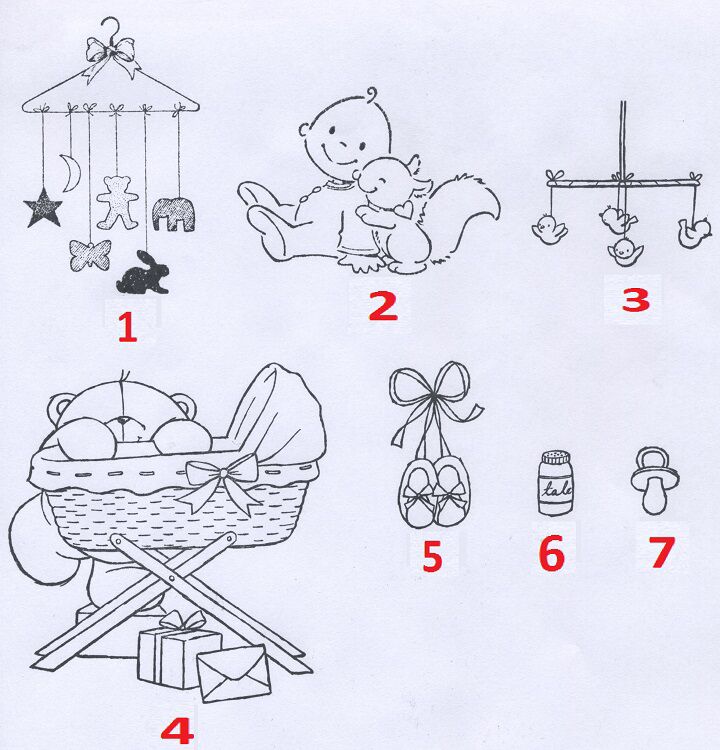 1

2

3

4

5

talc

6

7