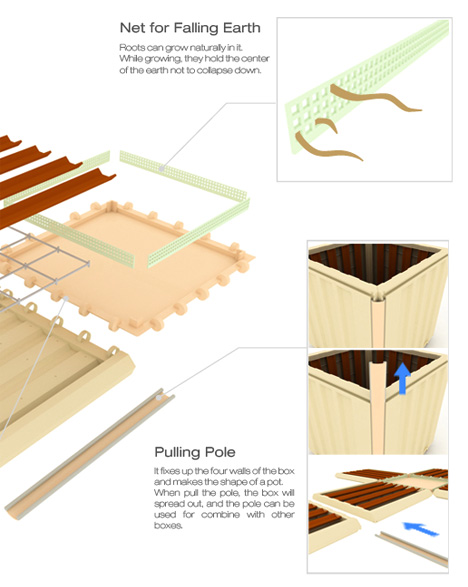 Net for Falling Earth

Roots can grow naturally in it. While growing, they hold the center of the earth not to collapse down.

Pulling Pole

It fixes up the four walls of the box and makes the shape of a pot. When pull the pole, the box will spread out, and the pole can be used for combine with other boxes.