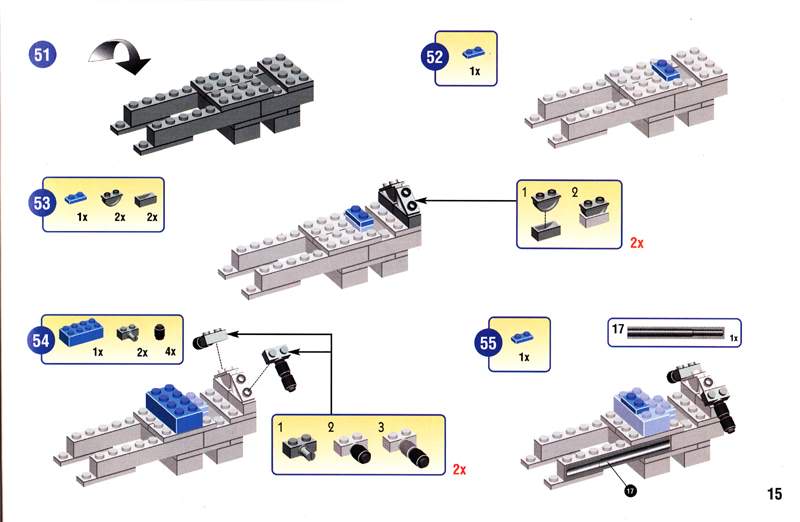 51

52
1x

53
1x 2x 2x

1 2
2x

54
1x 2x 4x

1 2 3
2x

55
1x

17
1x

17

15