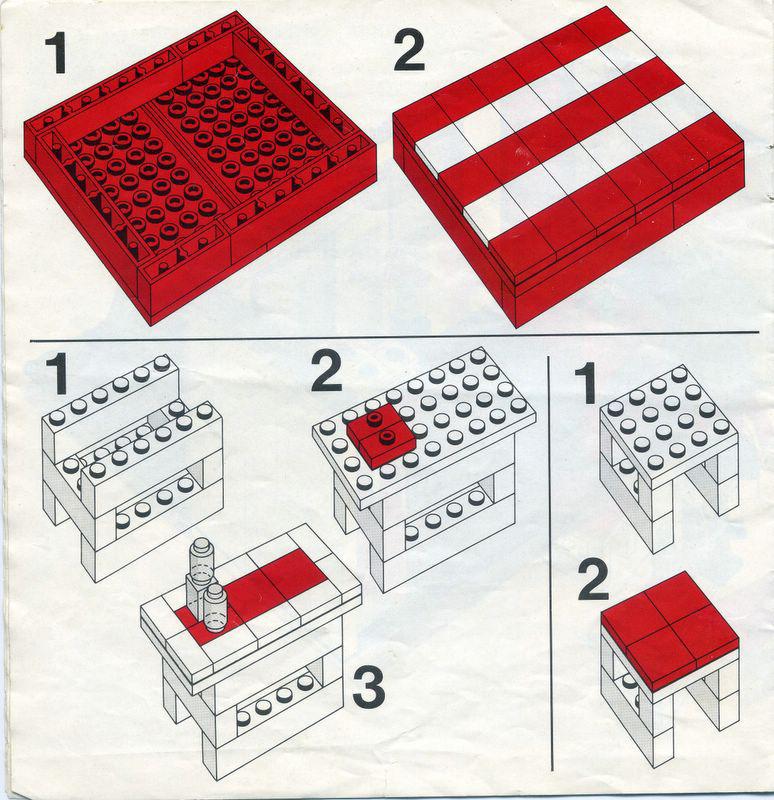 1

2

1

2

3

1

2