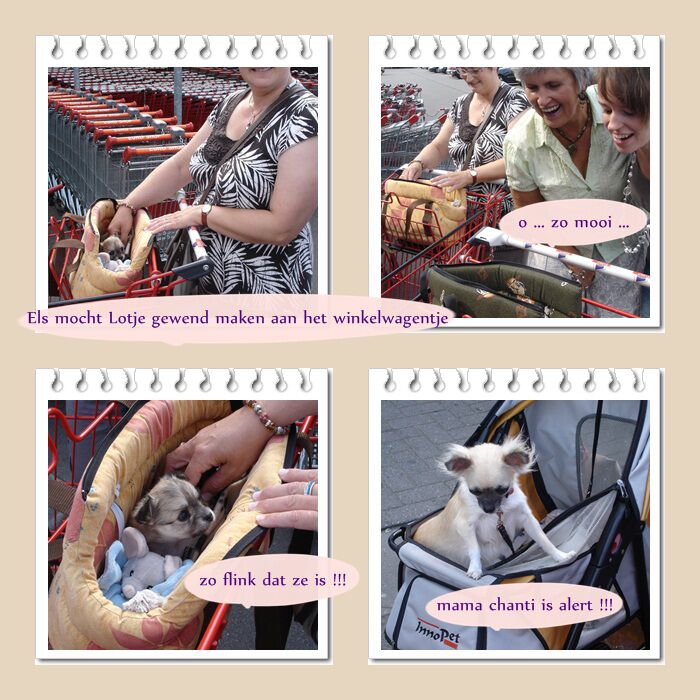 Els mocht Lotje gewend maken aan het winkelwagentje

o ... zo mooi ...

zo flink dat ze is !!!

mama chanti is alert !!!

InnoPet