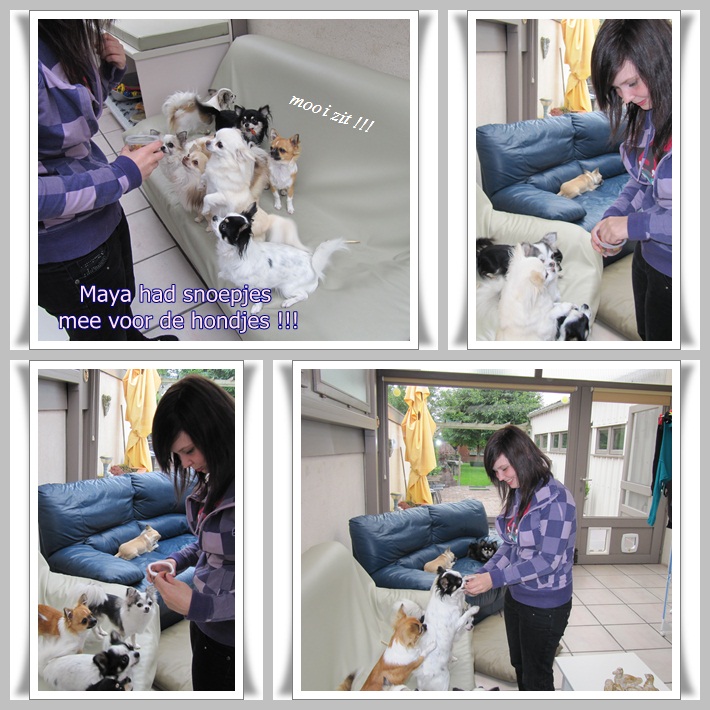 mooi zit !!!

Maya had snoepjes mee voor de hondjes !!!