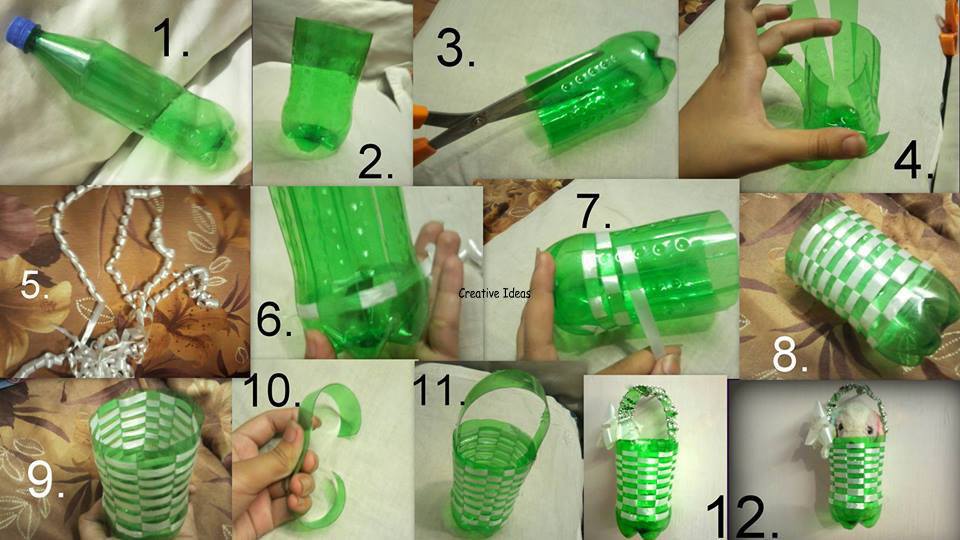 1.

2.

3.

4.

5.

6.

Creative Ideas

7.

8.

9.

10.

11.

12.